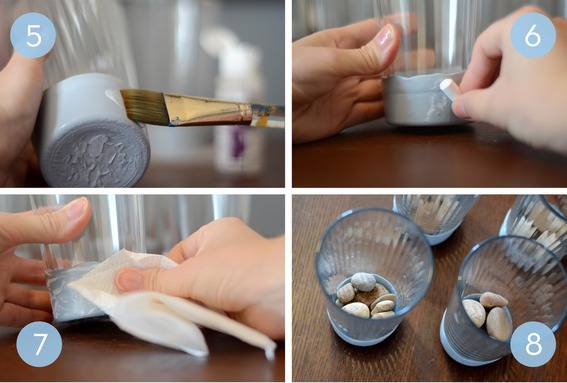 5

6

7

8