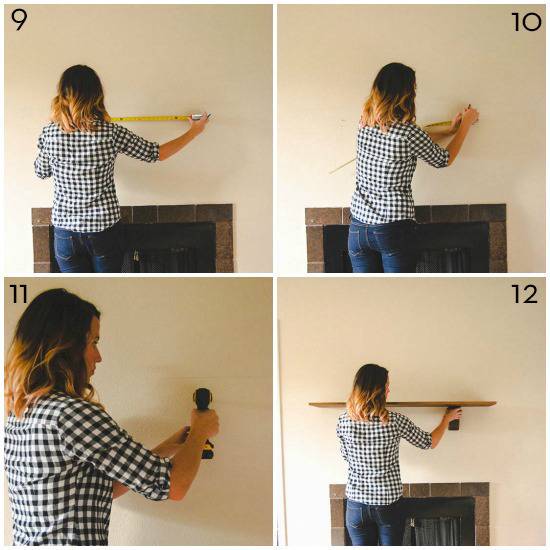 9

10

11

12