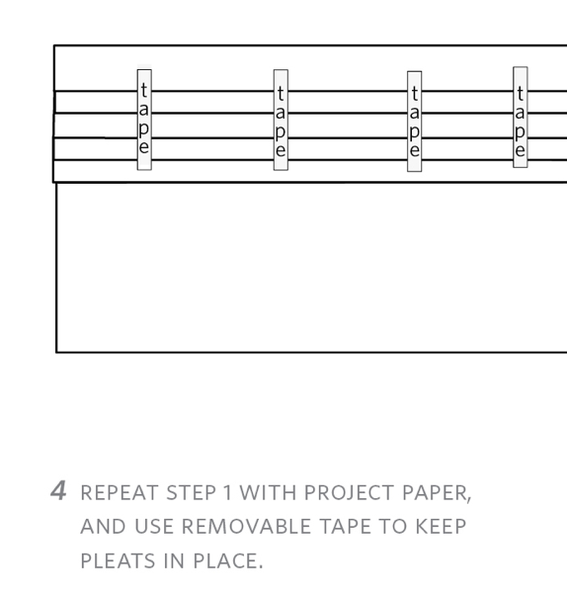 tape

tape

tape

tape

4 REPEAT STEP 1 WITH PROJECT PAPER, AND USE REMOVABLE TAPE TO KEEP PLEATS IN PLACE.